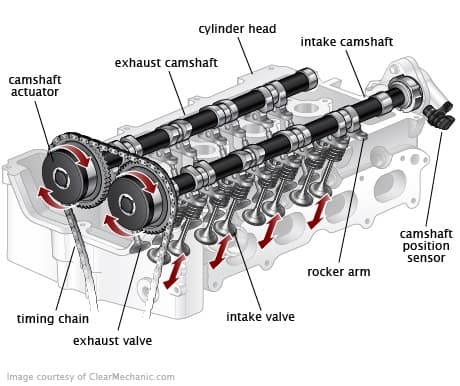 cylinder head
intake camshaft
exhaust camshaft
camshaft actuator
camshaft position sensor
rocker arm
timing chain
intake valve
exhaust valve
Image courtesy of ClearMechanic.com