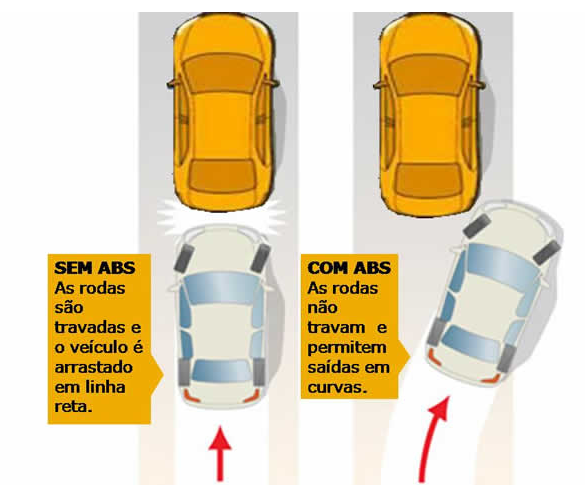 SEM ABS
As rodas são travadas e o veículo é arrastado em linha reta.

COM ABS
As rodas não travam e permitem saídas em curvas.