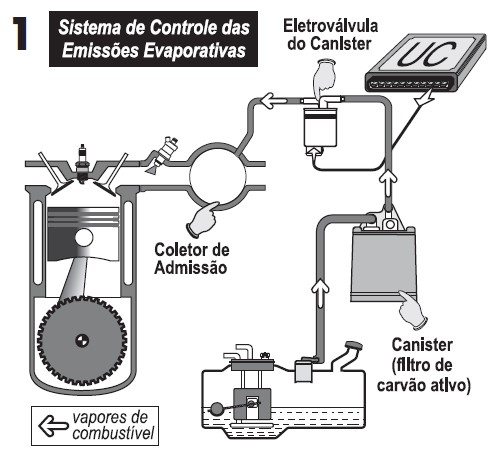 1

Sistema de Controle das Emissões Evaporativas

Eletroválvula do Canister

UC

Coletor de Admissão

Canister (filtro de carvão ativo)

vapores de combustível