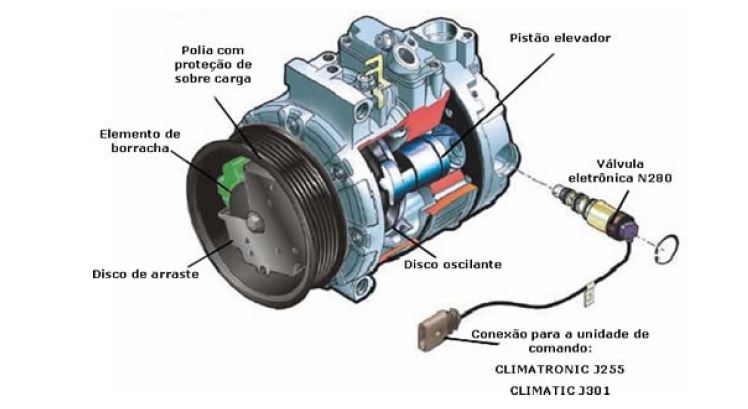 Polia com proteção de sobre carga

Pistão elevador

Elemento de borracha

Válvula eletrônica N280

Disco de arraste

Disco oscilante

Conexão para a unidade de comando:

CLIMATRONIC J255

CLIMATIC J301