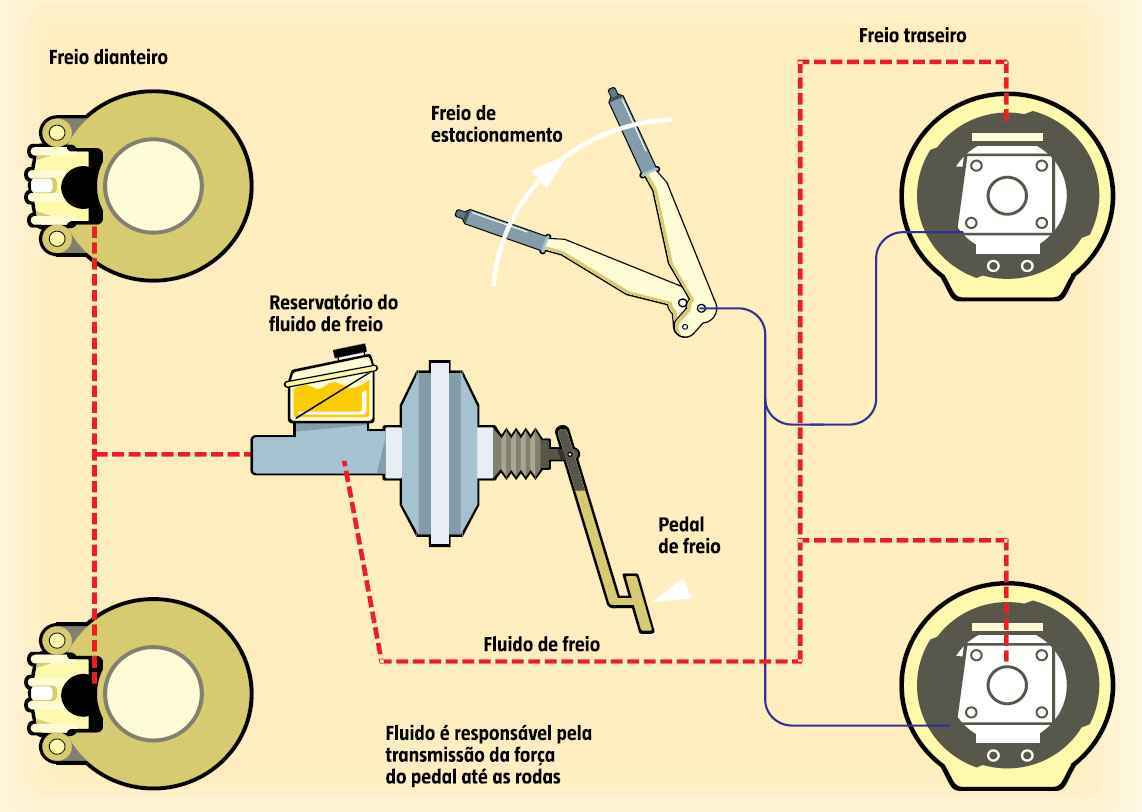 Freio dianteiro

Freio traseiro

Freio de estacionamento

Reservatório do fluido de freio

Pedal de freio

Fluido de freio

Fluido é responsável pela transmissão da força do pedal até as rodas