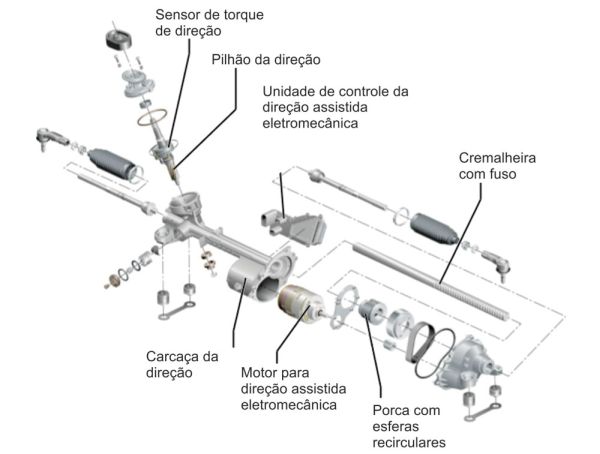 Sensor de torque de direção

Pilhão da direção

Unidade de controle da direção assistida eletromecânica

Cremalheira com fuso

Carcaça da direção

Motor para direção assistida eletromecânica

Porca com esferas recirculares