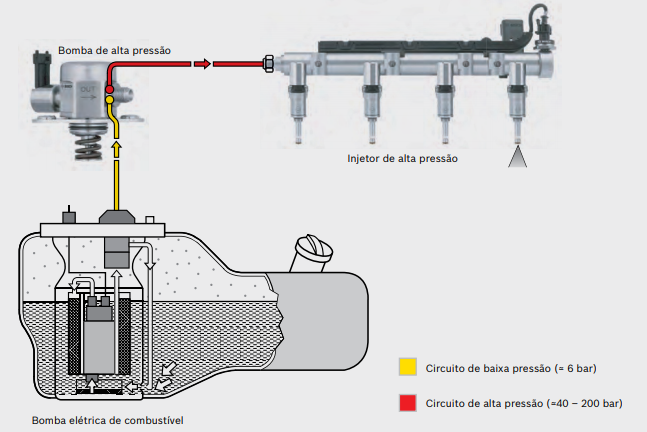 Bomba de alta pressão

OUT

Injetor de alta pressão

Bomba elétrica de combustível

Circuito de baixa pressão (≈ 6 bar)

Circuito de alta pressão (≈40 – 200 bar)