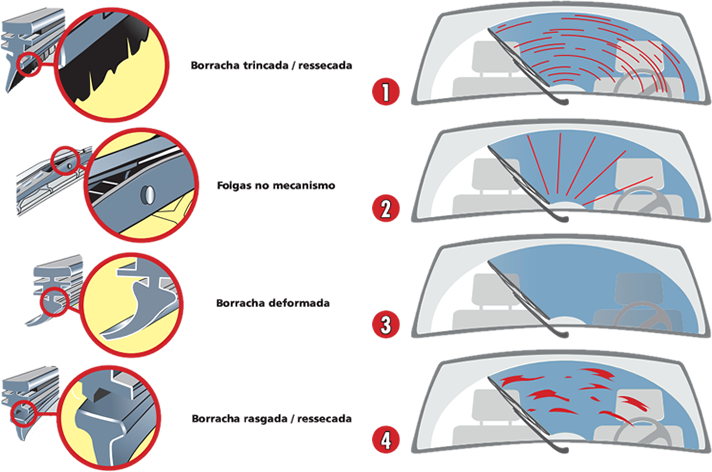 Borracha trincada / ressecada

1

Folgas no mecanismo

2

Borracha deformada

3

Borracha rasgada / ressecada

4