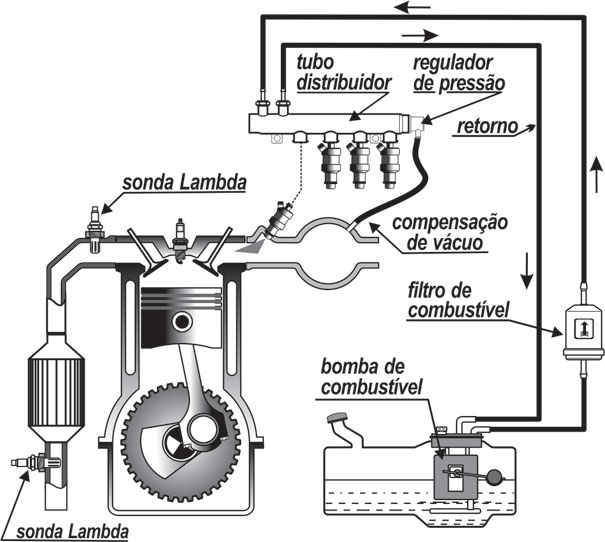 tubo distribuidor

regulador de pressão

retorno

sonda Lambda

compensação de vácuo

filtro de combustível

bomba de combustível

sonda Lambda