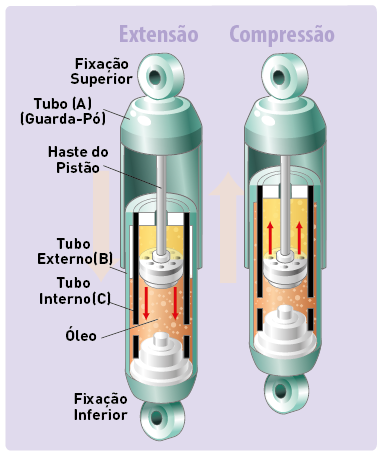 Extensão

Compressão

Fixação Superior

Tubo (A) (Guarda-Pó)

Haste do Pistão

Tubo Externo(B)

Tubo Interno(C)

Óleo

Fixação Inferior