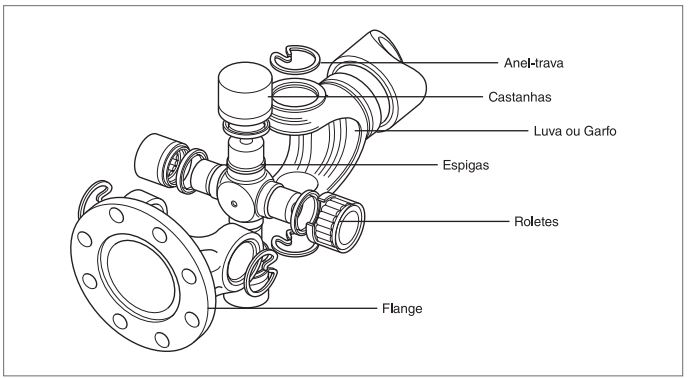 Anel-trava
Castanhas
Luva ou Garfo
Espigas
Roletes
Flange