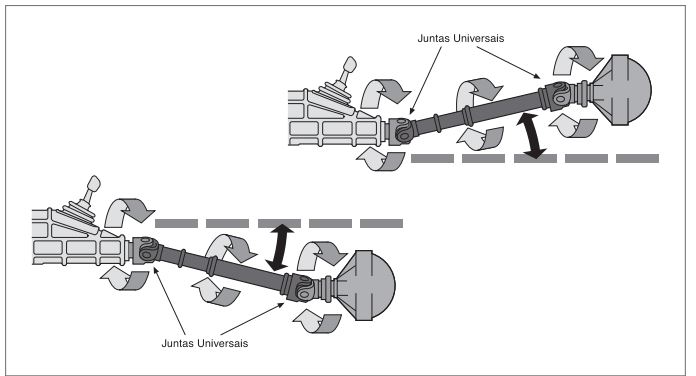 Juntas Universais

Juntas Universais