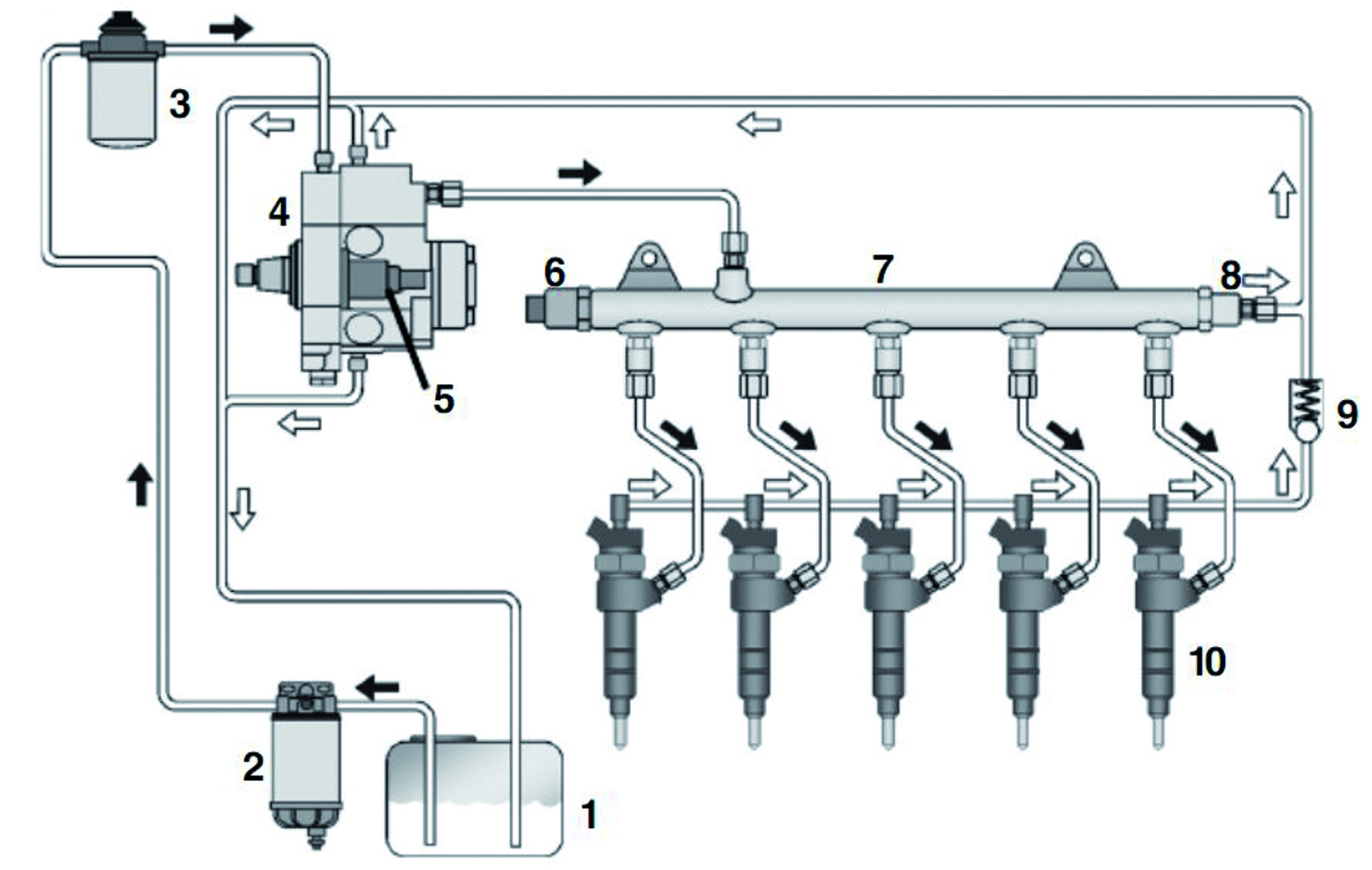 3
4
5
6
7
8
9
10
2
1