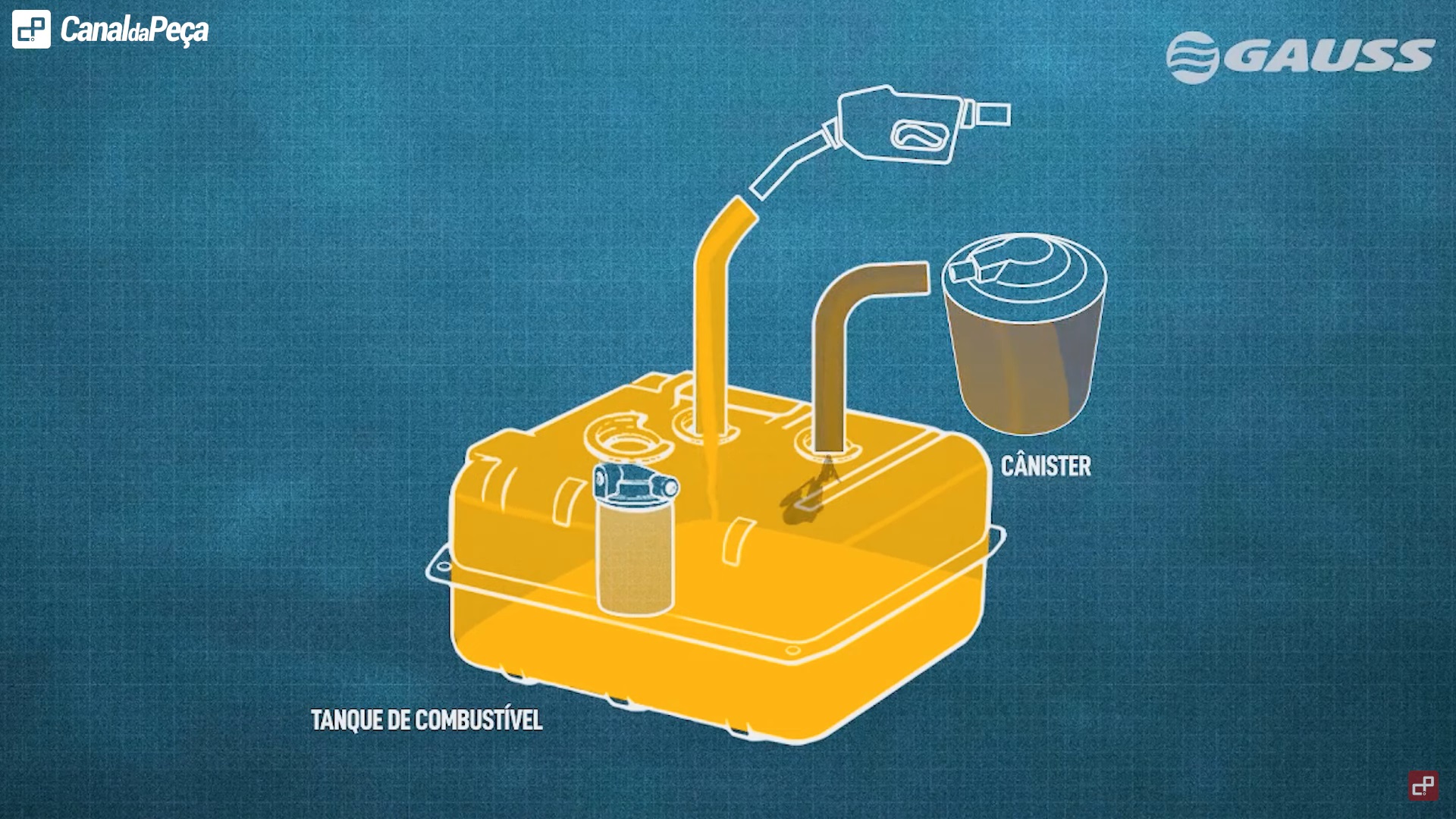 CanaldaPeça

GAUSS

CÂNISTER

TANQUE DE COMBUSTÍVEL